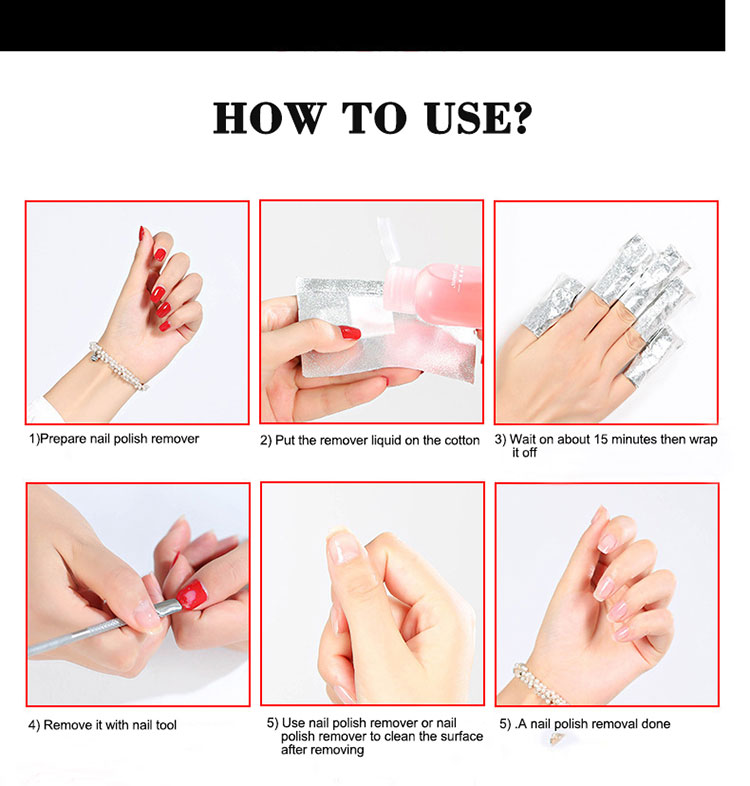 HOW TO USE?

1)Prepare nail polish remover

2) Put the remover liquid on the cotton

3) Wait on about 15 minutes then wrap it off

4) Remove it with nail tool

5) Use nail polish remover or nail polish remover to clean the surface after removing

5) .A nail polish removal done