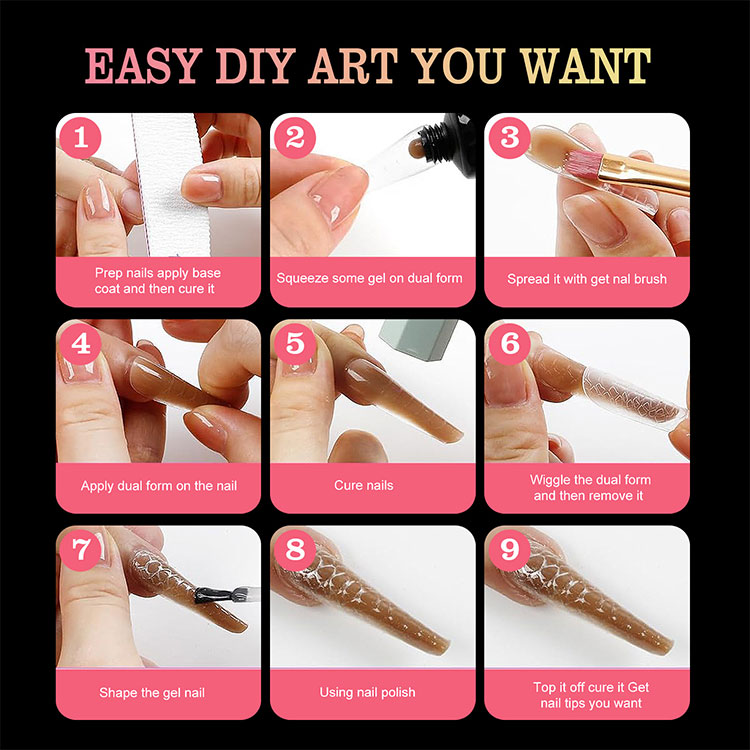 EASY DIY ART YOU WANT

1
Prep nails apply base coat and then cure it

2
Squeeze some gel on dual form

3
Spread it with get nal brush

4
Apply dual form on the nail

5
Cure nails

6
Wiggle the dual form and then remove it

7
Shape the gel nail

8
Using nail polish

9
Top it off cure it Get nail tips you want