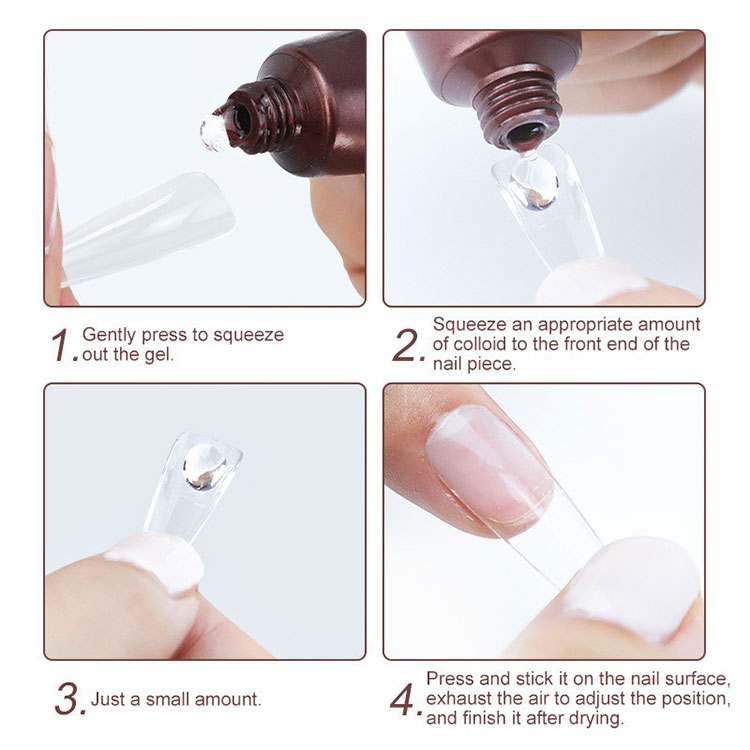 1. Gently press to squeeze out the gel.

2. Squeeze an appropriate amount of colloid to the front end of the nail piece.

3. Just a small amount.

4. Press and stick it on the nail surface, exhaust the air to adjust the position, and finish it after drying.